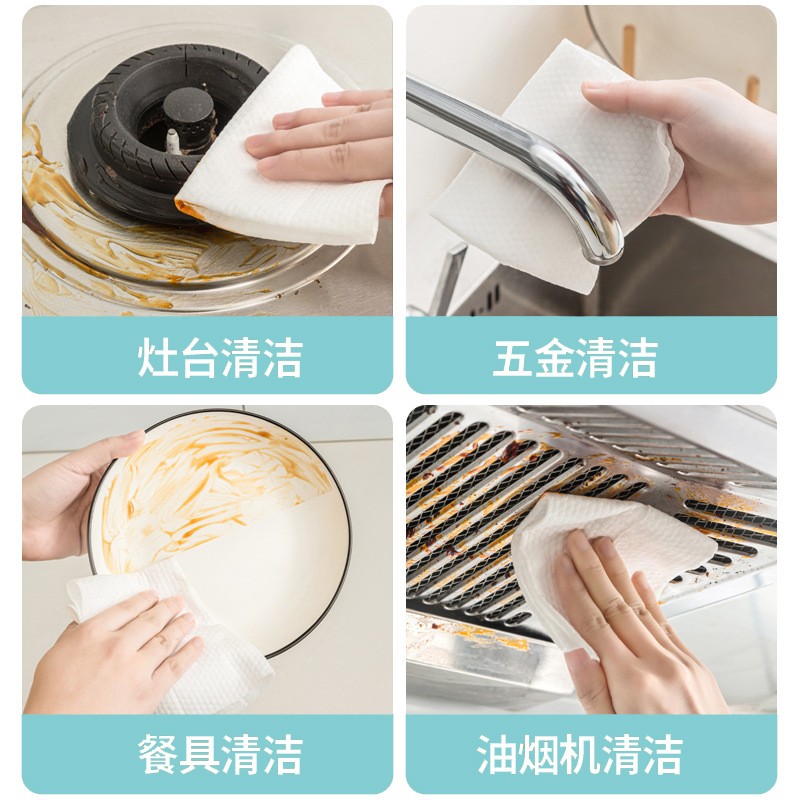 灶台清洁

五金清洁

餐具清洁

油烟机清洁